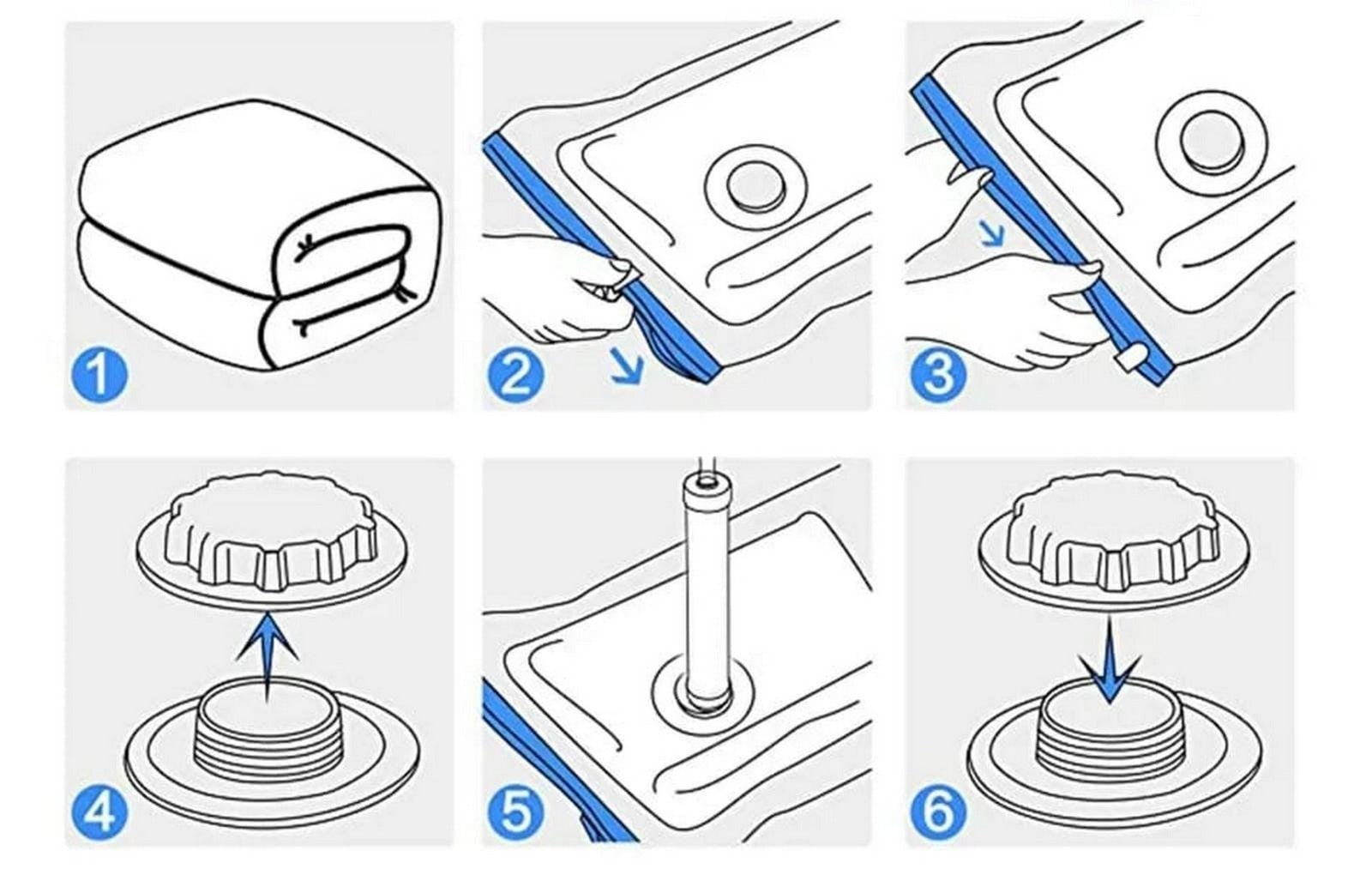 1

2

3

4

5

6